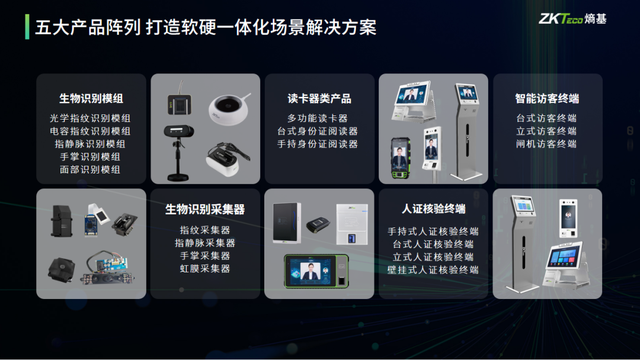 五大产品阵列 打造软硬一体化场景解决方案

ZKTeco 熵基

生物识别模组
光学指纹识别模组
电容指纹识别模组
指静脉识别模组
手掌识别模组
面部识别模组

读卡器类产品
多功能读卡器
台式身份证阅读器
手持身份证阅读器

智能访客终端
台式访客终端
立式访客终端
闸机访客终端

生物识别采集器
指纹采集器
指静脉采集器
手掌采集器
虹膜采集器

人证核验终端
手持式人证核验终端
台式人证核验终端
立式人证核验终端
壁挂式人证核验终端